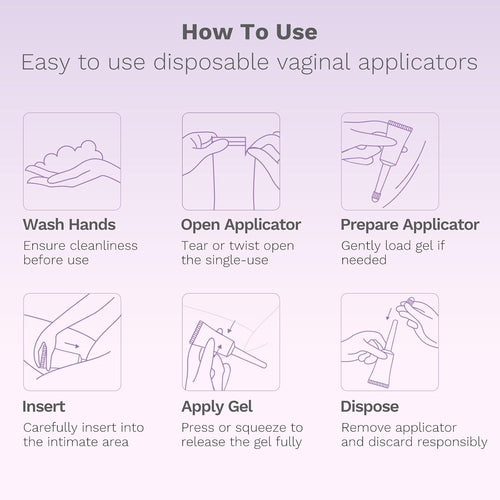 How To Use
Easy to use disposable vaginal applicators

Wash Hands
Ensure cleanliness before use

Open Applicator
Tear or twist open the single-use

Prepare Applicator
Gently load gel if needed

Insert
Carefully insert into the intimate area

Apply Gel
Press or squeeze to release the gel fully

Dispose
Remove applicator and discard responsibly